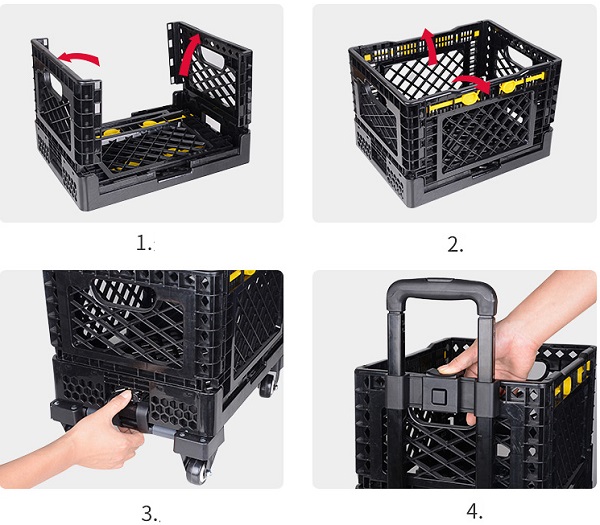 1.

2.

3.

4.