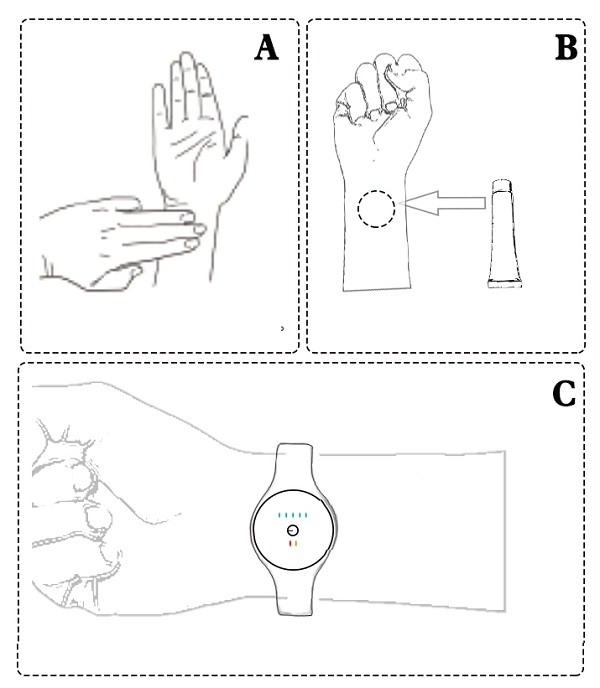 A

B

C