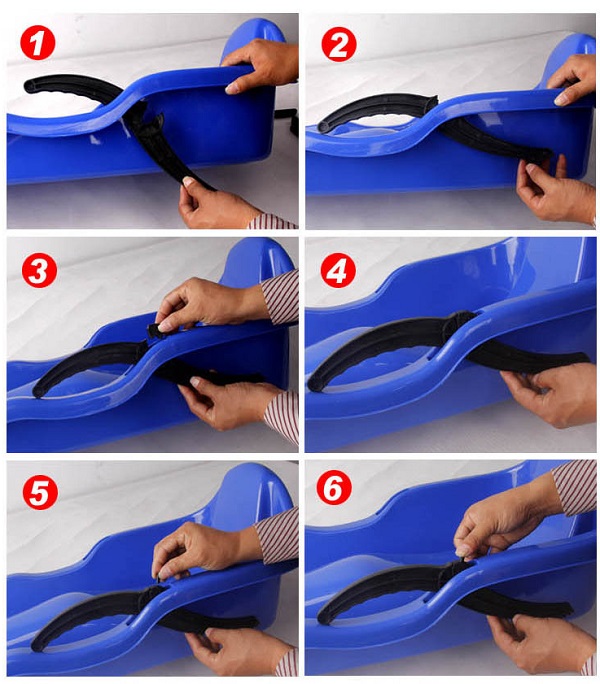 1

2

3

4

5

6