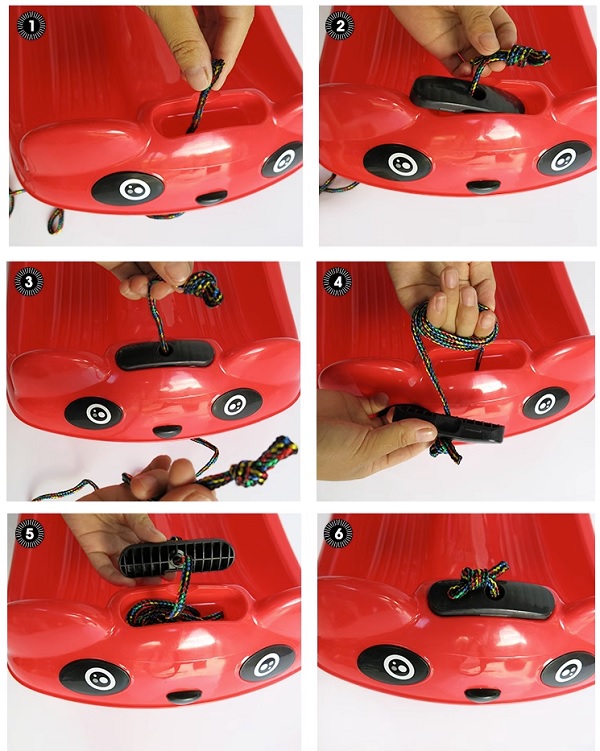 1
2
3
4
5
6