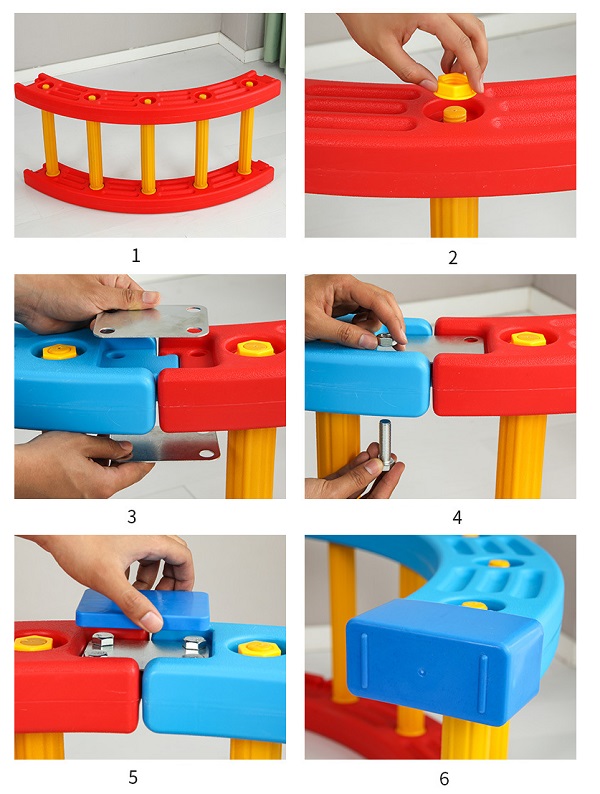 1

2

3

4

5

6