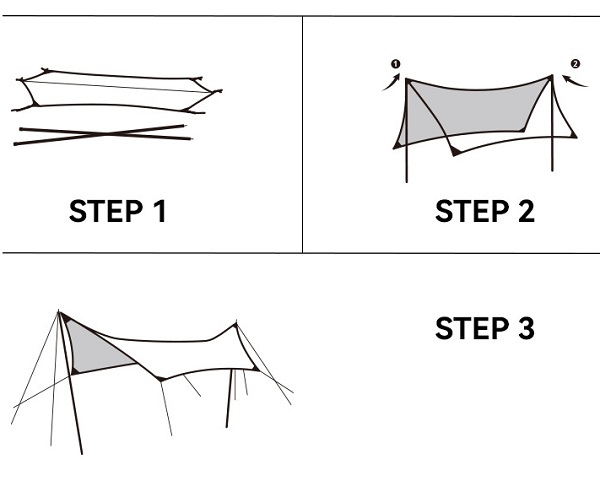 STEP 1

1
2
STEP 2

STEP 3