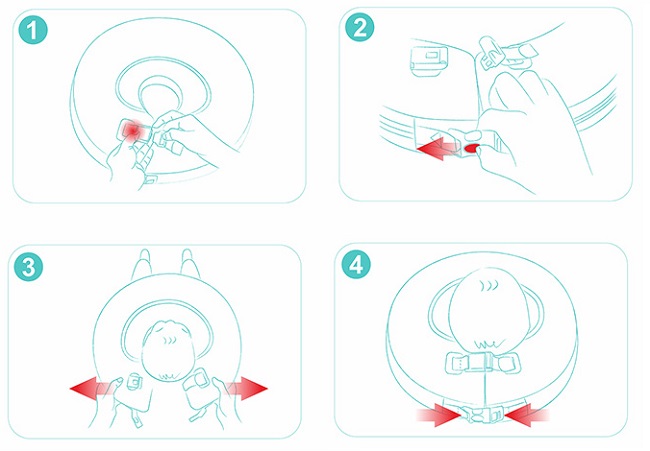 1

2

3

4