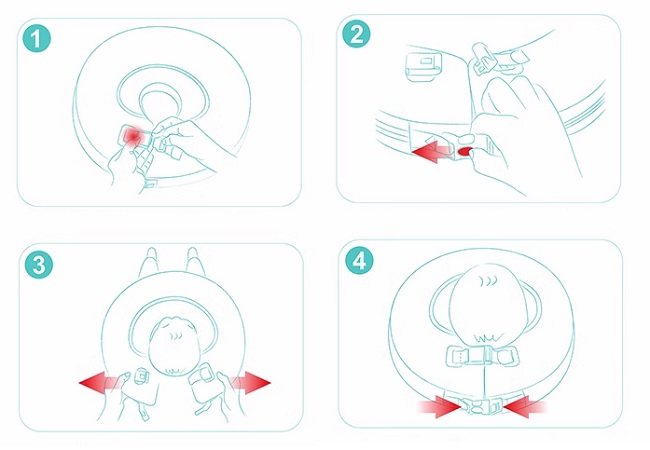 1

2

3

4