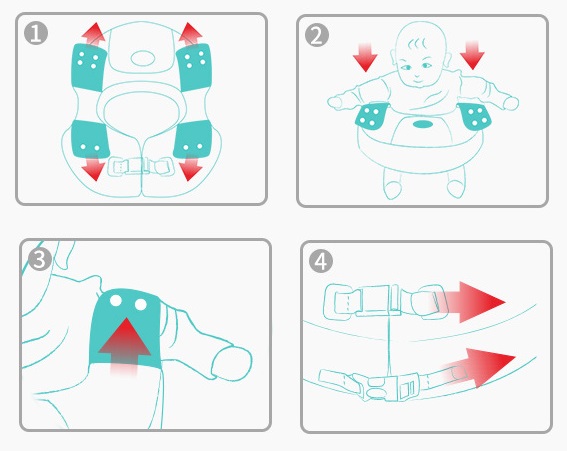 1

2

3

4