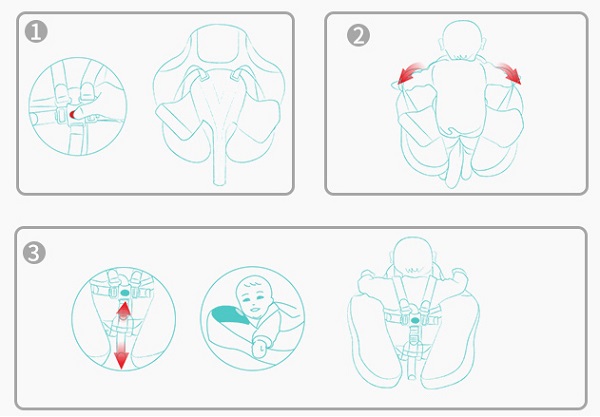 1

2

3