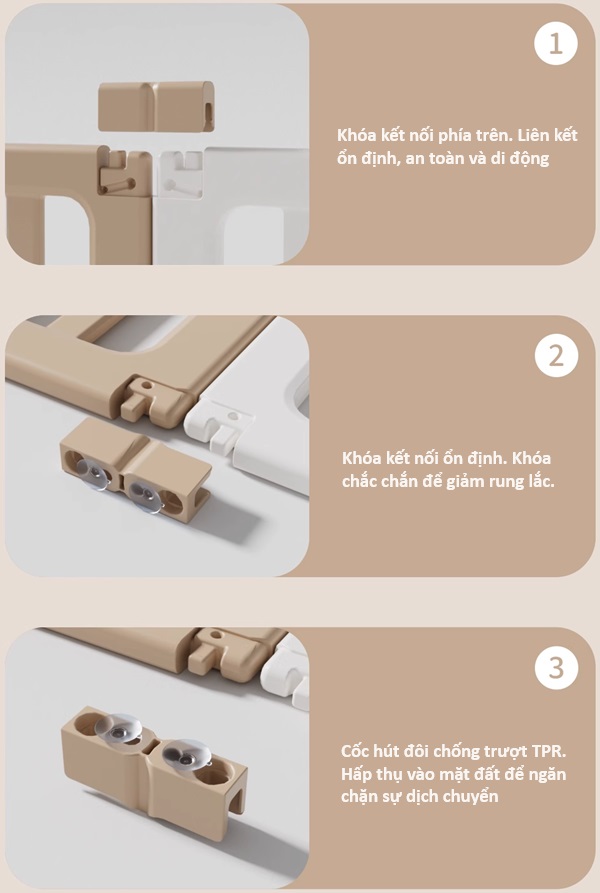 1

Khóa kết nối phía trên. Liên kết ổn định, an toàn và di động

2

Khóa kết nối ổn định. Khóa chắc chắn để giảm rung lắc.

3

Cốc hút đôi chống trượt TPR. Hấp thụ vào mặt đất để ngăn chặn sự dịch chuyển