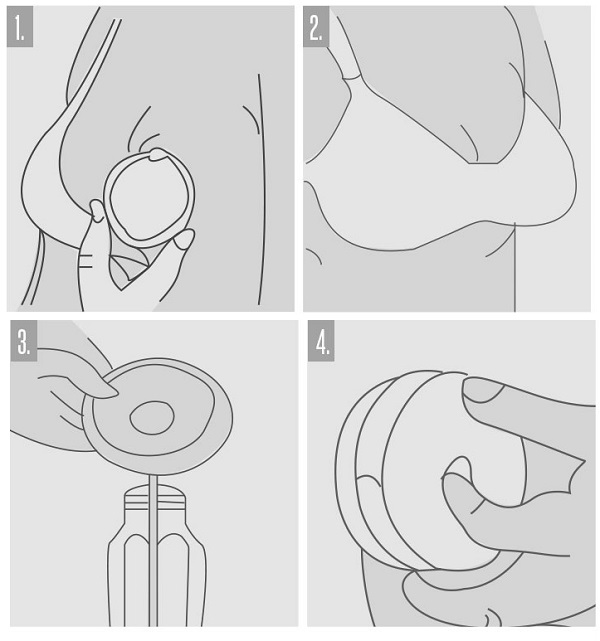 1.

2.

3.

4.