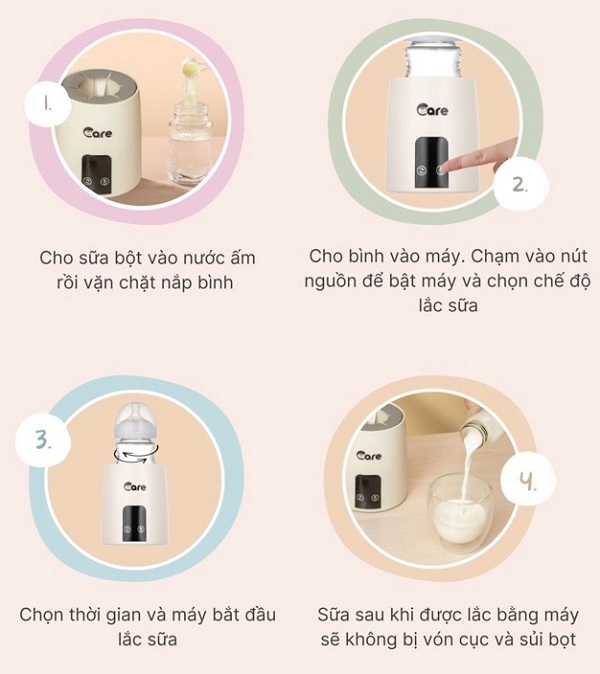 1.

Care

Cho sữa bột vào nước ấm rồi vặn chặt nắp bình

Care

2.

Cho bình vào máy. Chạm vào nút nguồn để bật máy và chọn chế độ lắc sữa

3.

Care

Chọn thời gian và máy bắt đầu lắc sữa

Care

4.

Sữa sau khi được lắc bằng máy sẽ không bị vón cục và sủi bọt