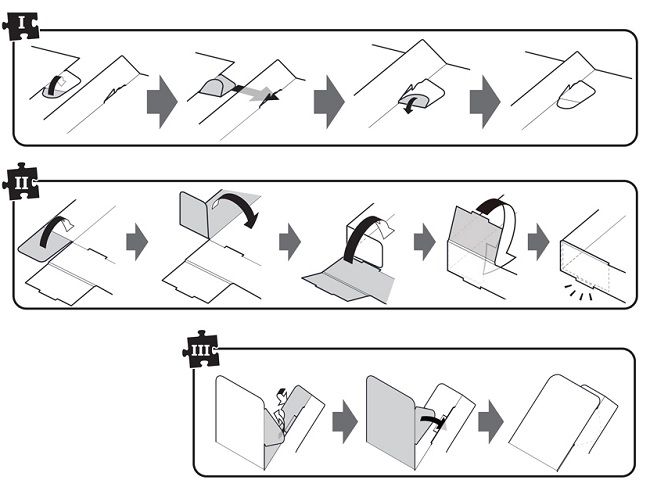 I

II

III