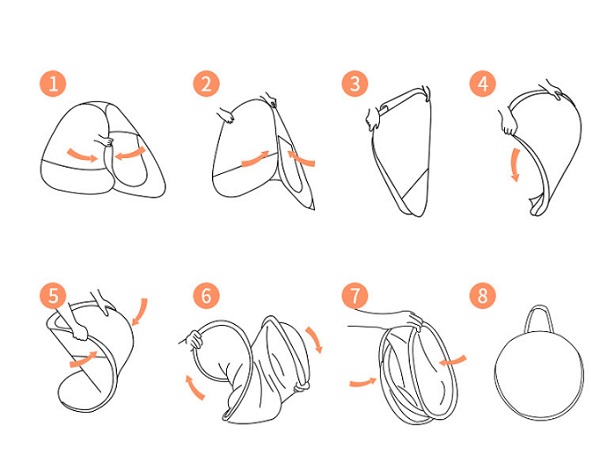 1

2

3

4

5

6

7

8