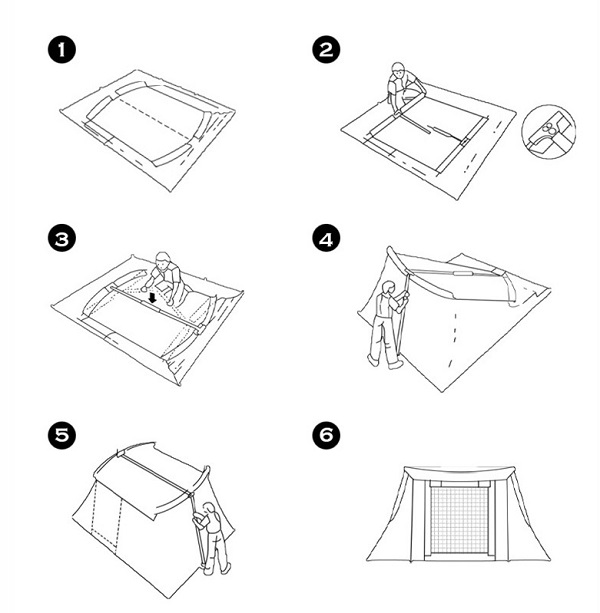 1
2
3
4
5
6