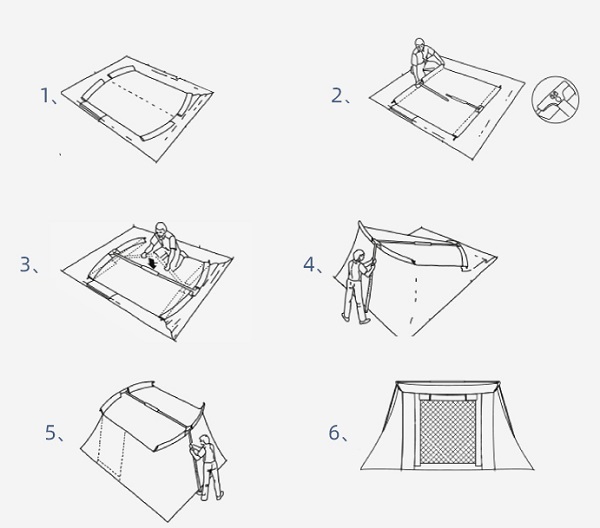 1、

2、

3、

4、

5、

6、