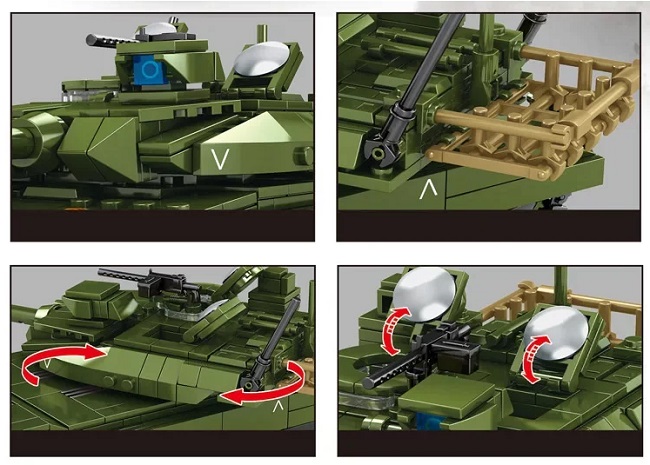 V

Λ

V

Λ