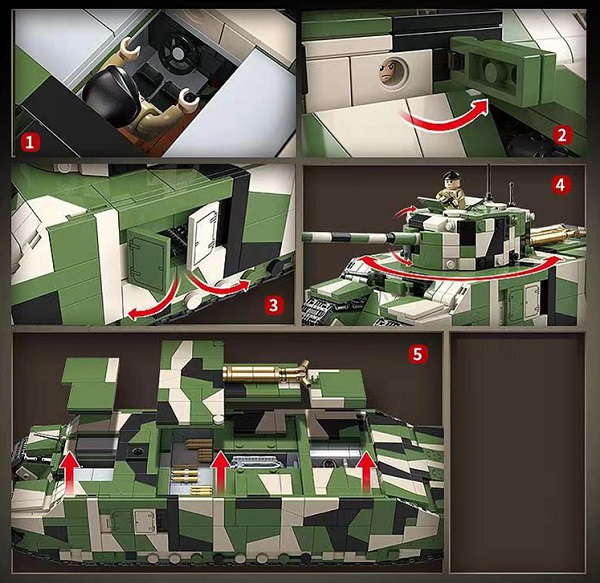 1

2

3

4

5