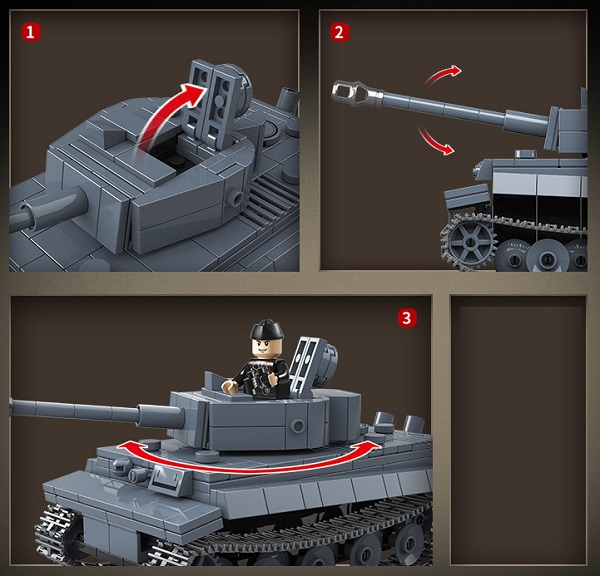 1

2

3