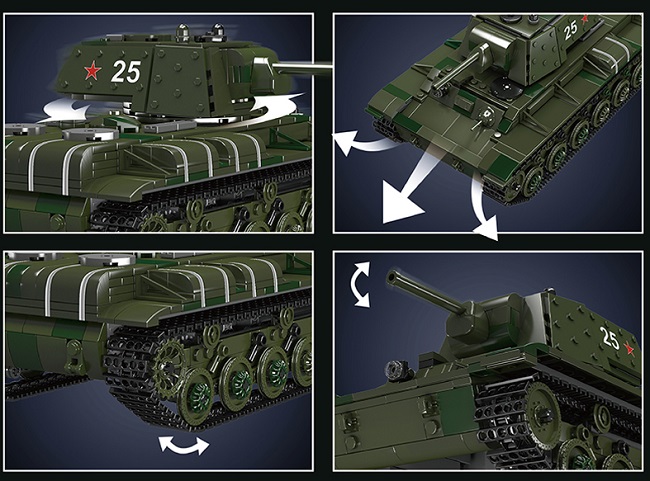 25

25

25