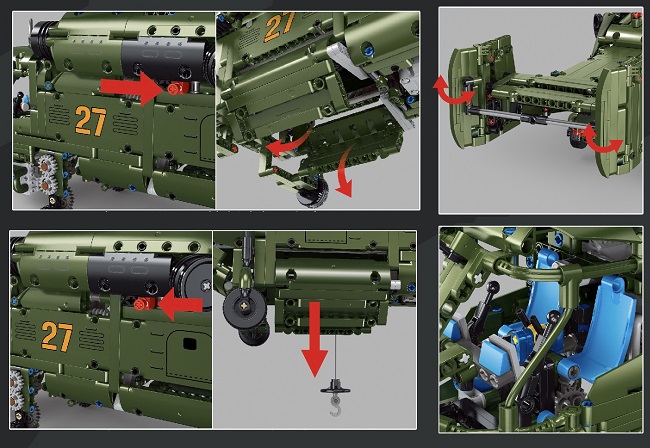 27

27

27