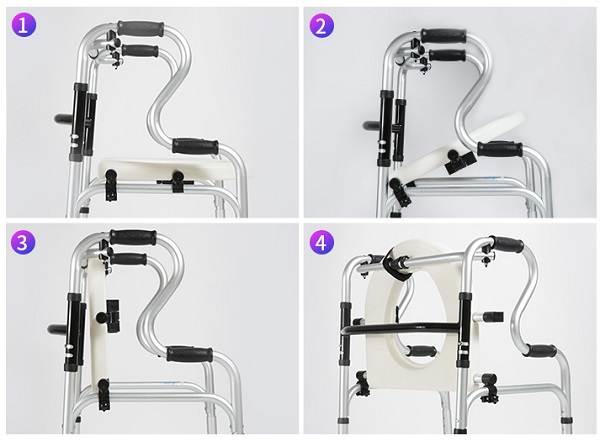 1

2

3

4