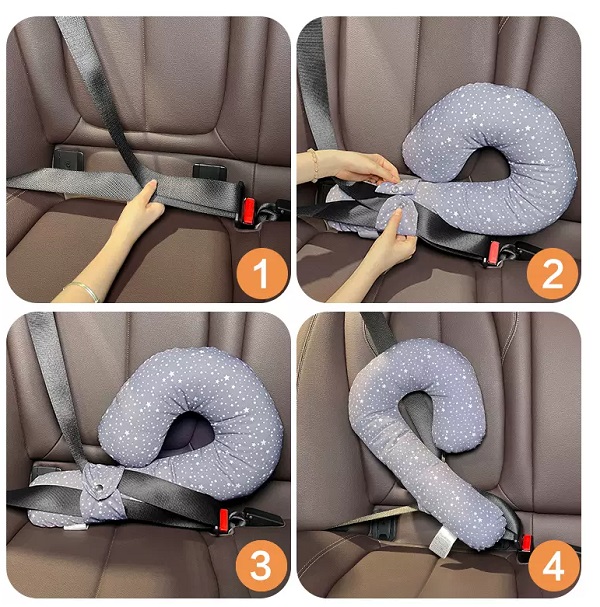 1

2

3

4