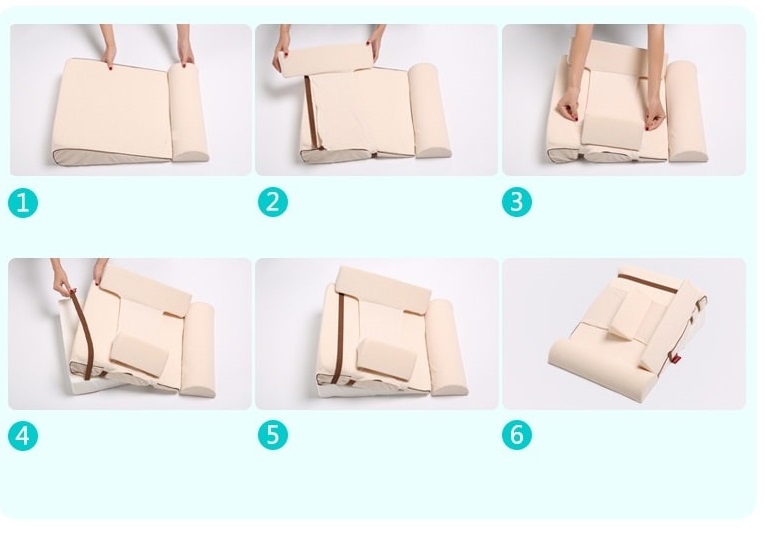 1

2

3

4

5

6