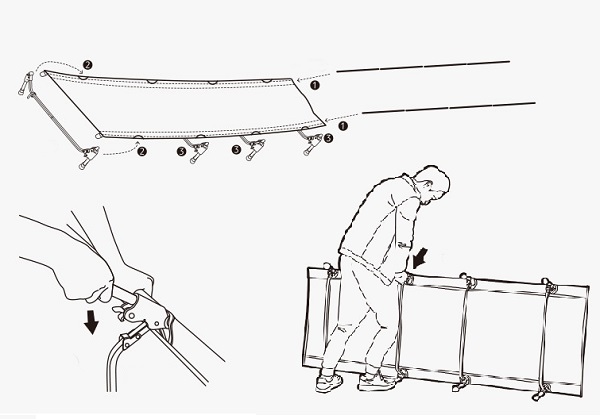 2
1
1
2
3
3
3