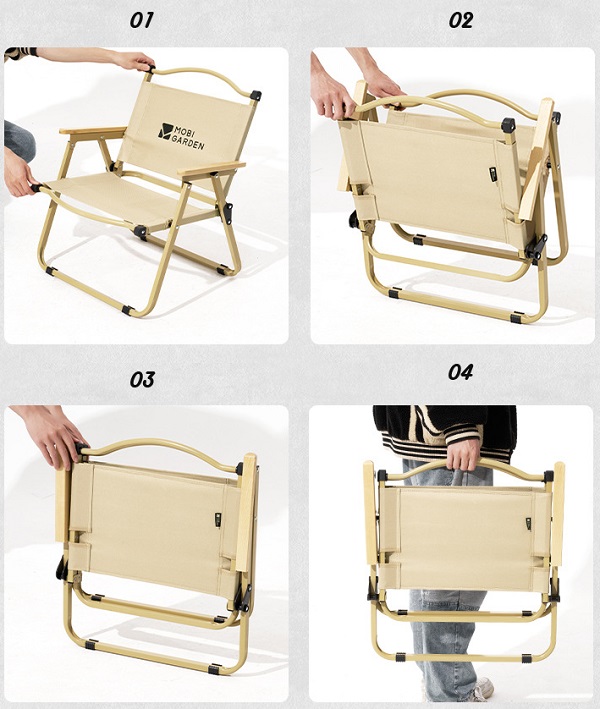 01

MOBI GARDEN

02

03

04