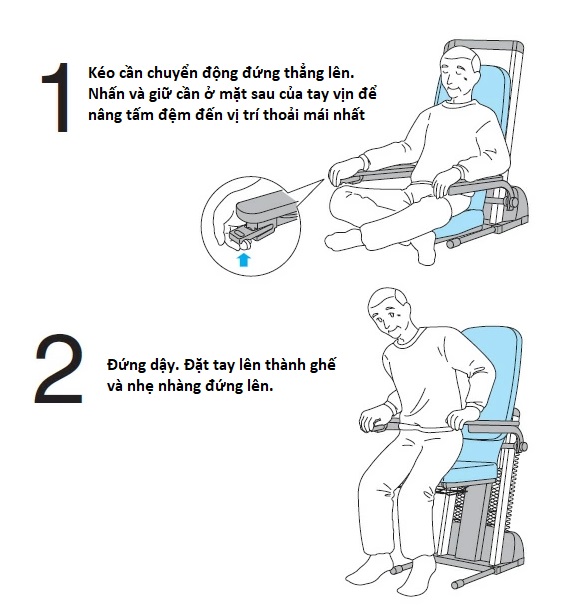 1

Kéo cần chuyển động đứng thẳng lên. Nhấn và giữ cần ở mặt sau của tay vịn để nâng tấm đệm đến vị trí thoải mái nhất

2

Đứng dậy. Đặt tay lên thành ghế và nhẹ nhàng đứng lên.