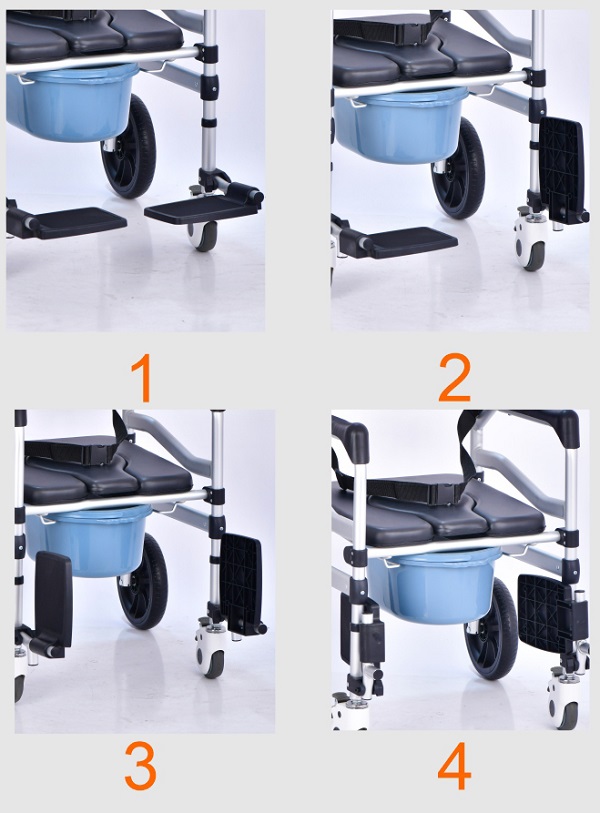 1

2

3

4