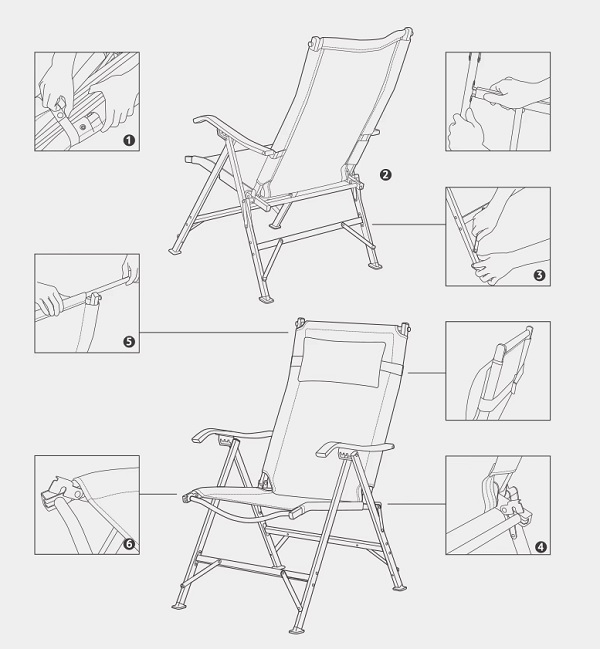 1
2
3
5
6
4