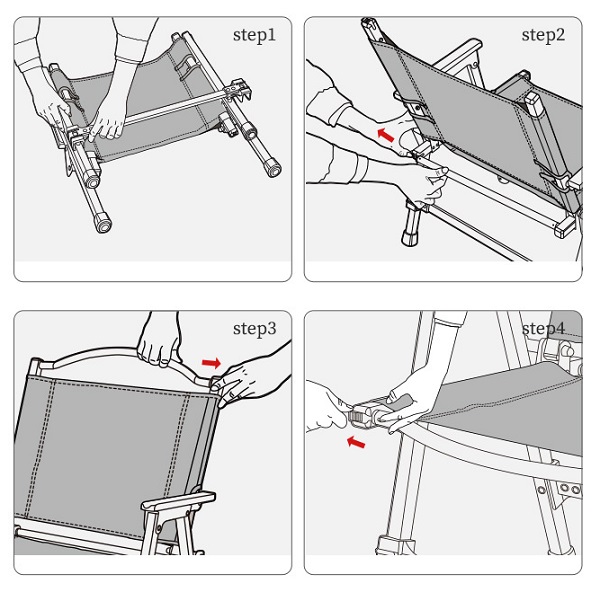 step1

step2

step3

step4