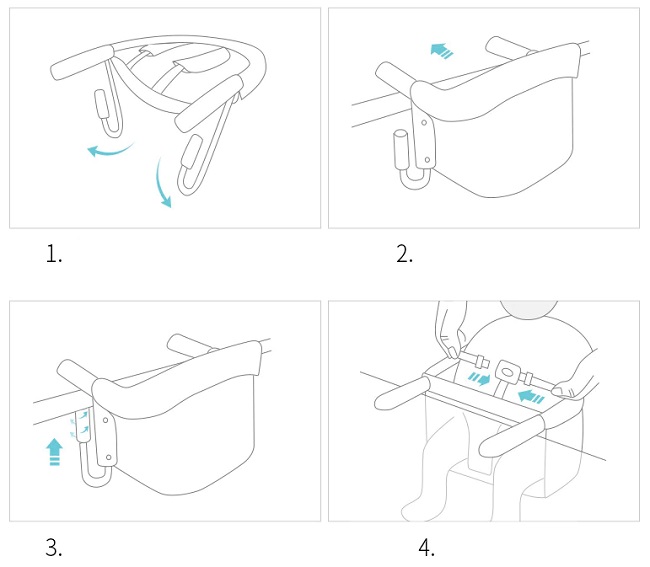 1.

2.

3.

4.