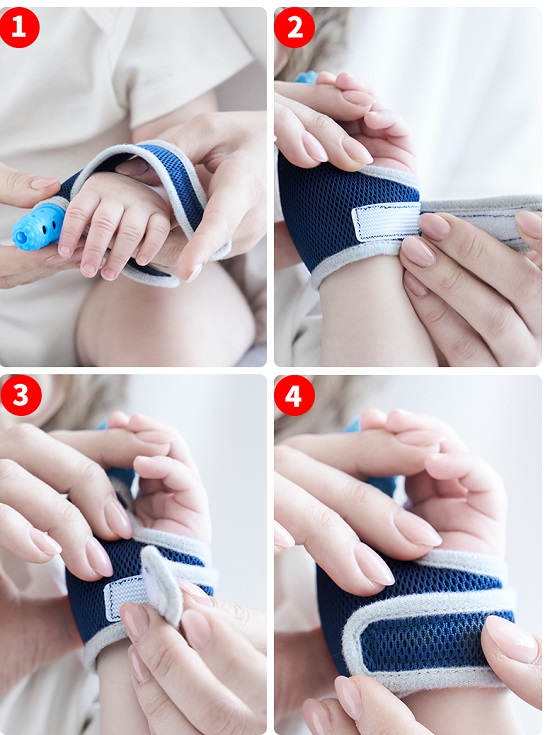 1

2

3

4