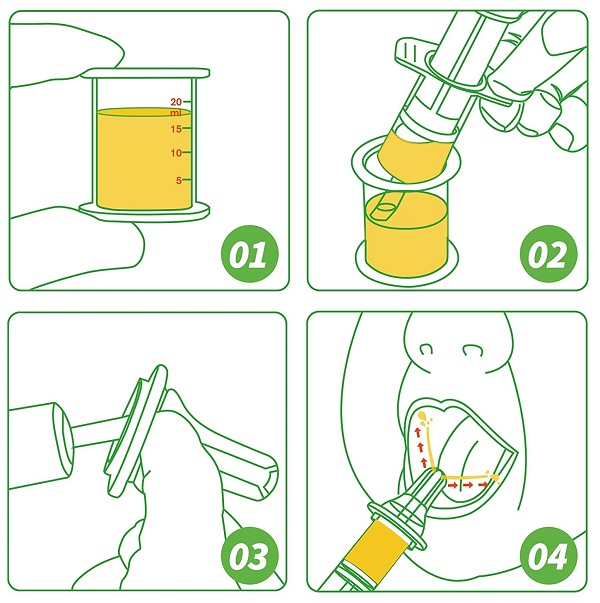 20
ml
15
10
5
01
02
03
04