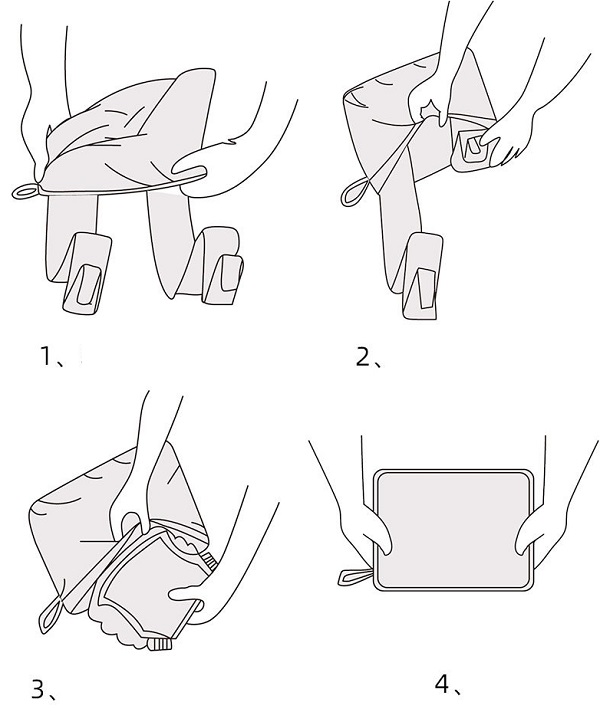 1、

2、

3、

4、