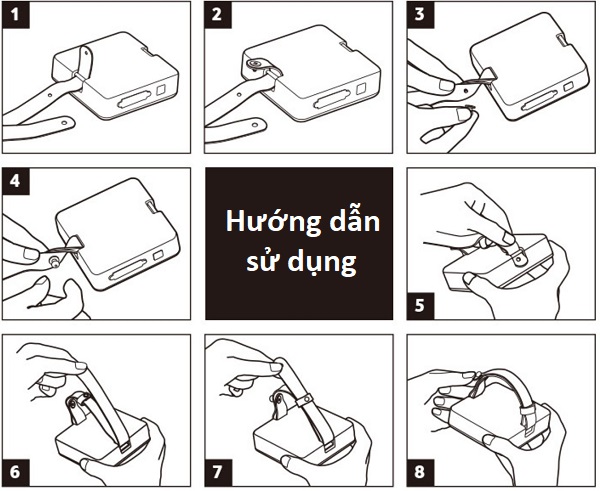 1

2

3

4

Hướng dẫn sử dụng

5

6

7

8