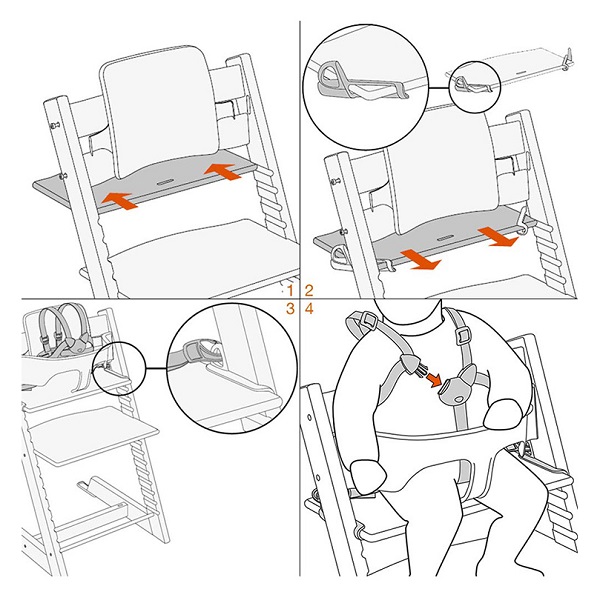 1 2
3 4