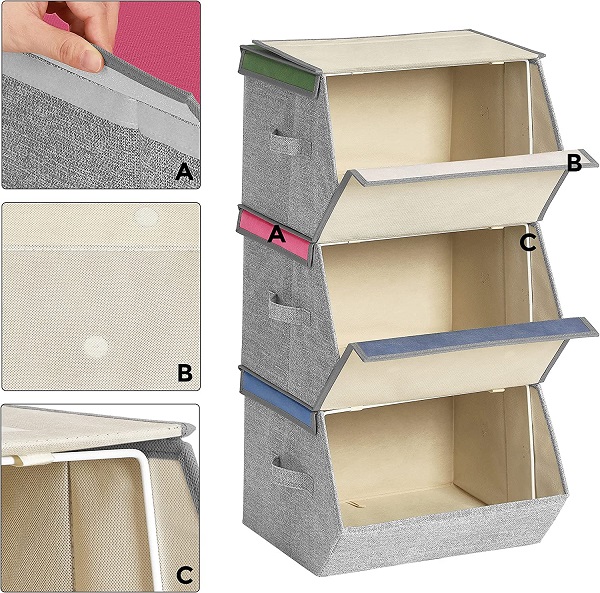 A

B

C

B

A

C