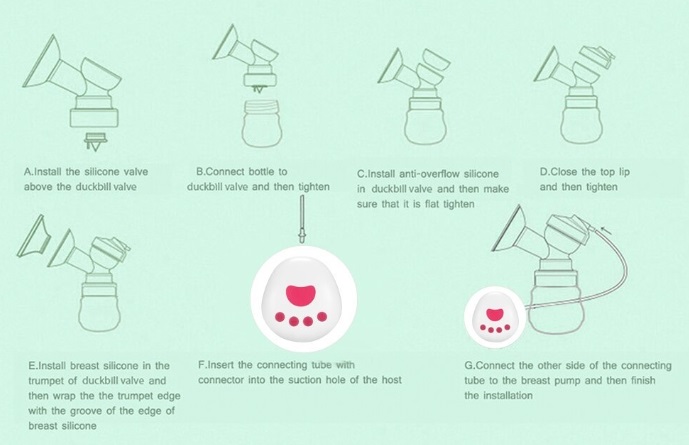 A.Install the silicone valve above the duckbill valve

B.Connect bottle to duckbill valve and then tighten

C.Install anti-overflow silicone in duckbill valve and then make sure that it is flat tighten

D.Close the top lip and then tighten

E.Install breast silicone in the trumpet of duckbill valve and then wrap the the trumpet edge with the groove of the edge of breast silicone

F.Insert the connecting tube with connector into the suction hole of the host

G.Connect the other side of the connecting tube to the breast pump and then finish the installation