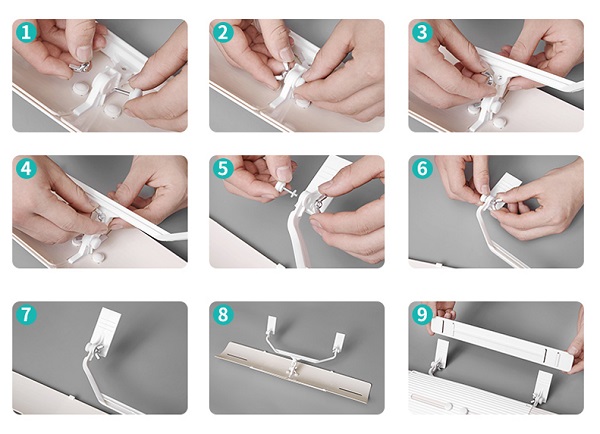 1
2
3
4
5
6
7
8
9