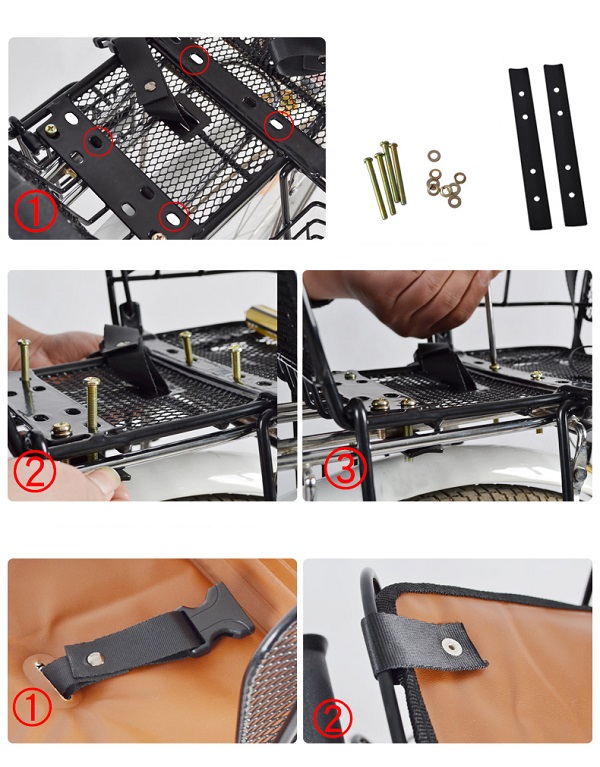 ①

②

③

①

②