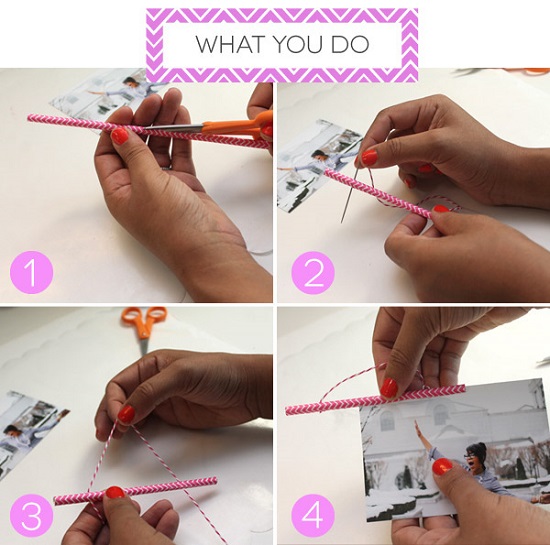 WHAT YOU DO

1

2

3

4