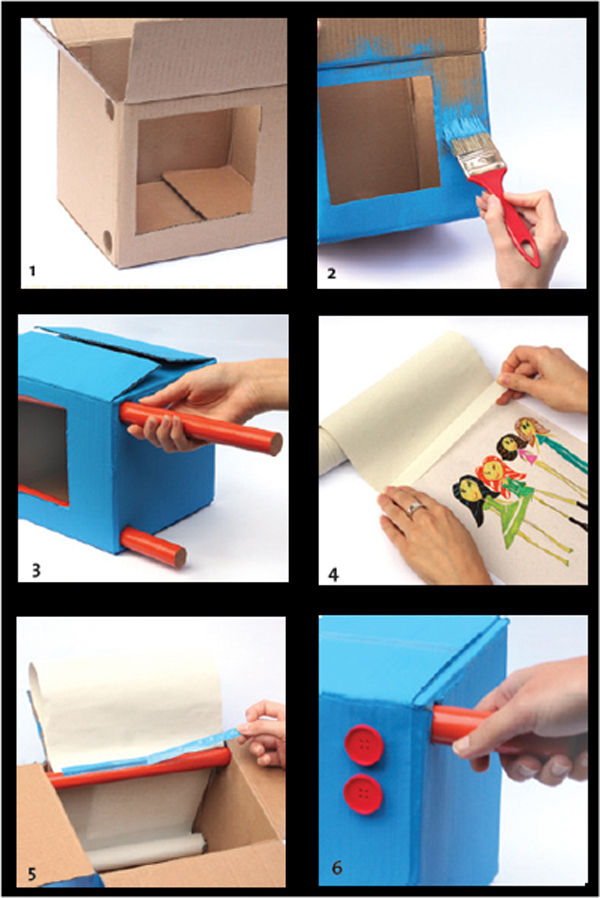 1

2

3

4

5

6