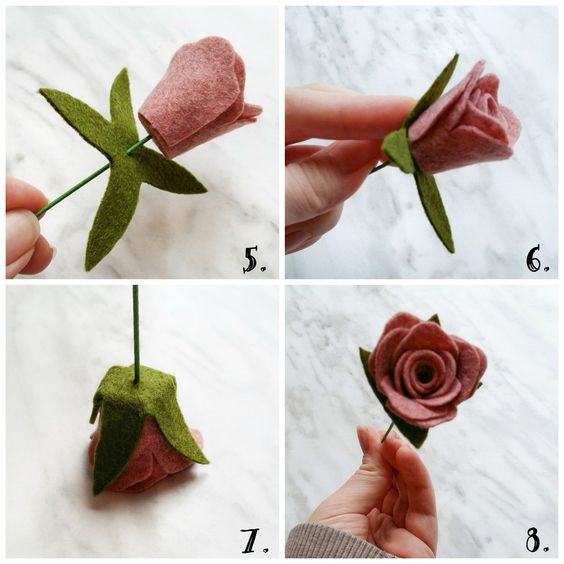 5.

6.

7.

8.