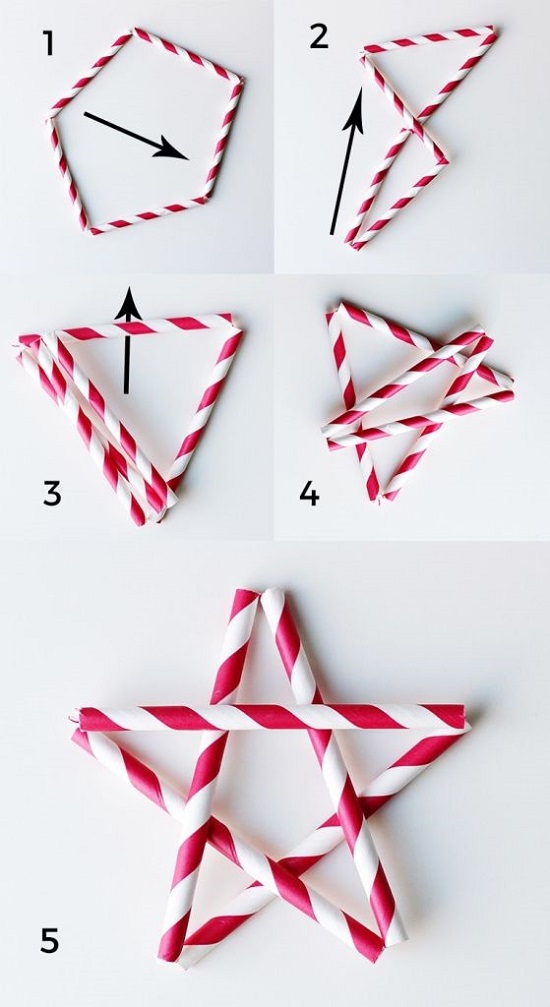 1

2

3

4

5