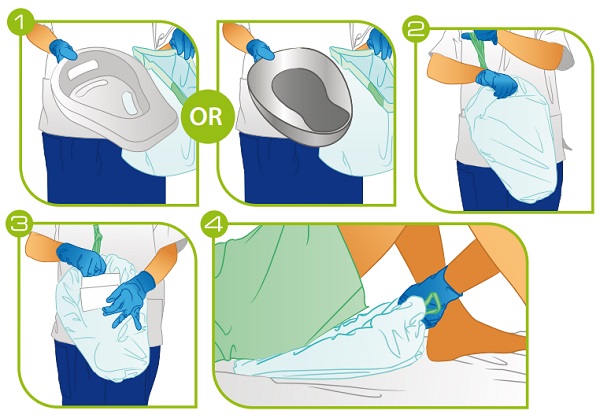 1

OR

2

3

4