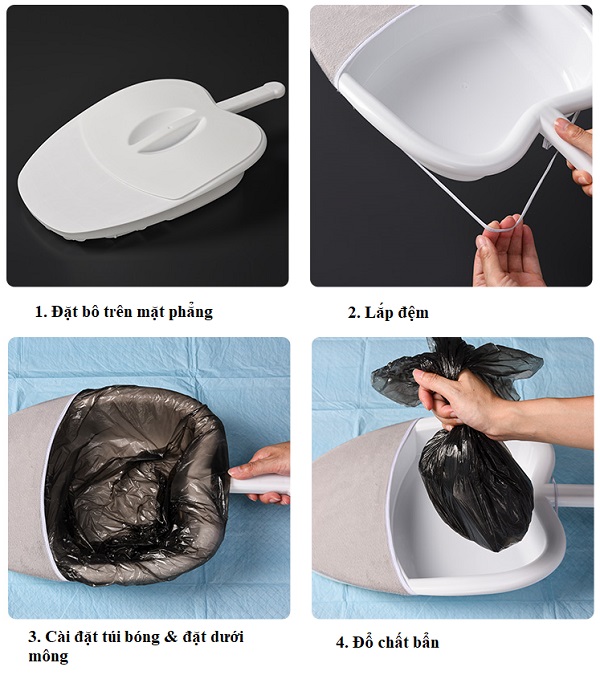 1. Đặt bô trên mặt phẳng

2. Lắp đệm

3. Cài đặt túi bóng & đặt dưới mông

4. Đổ chất bẩn