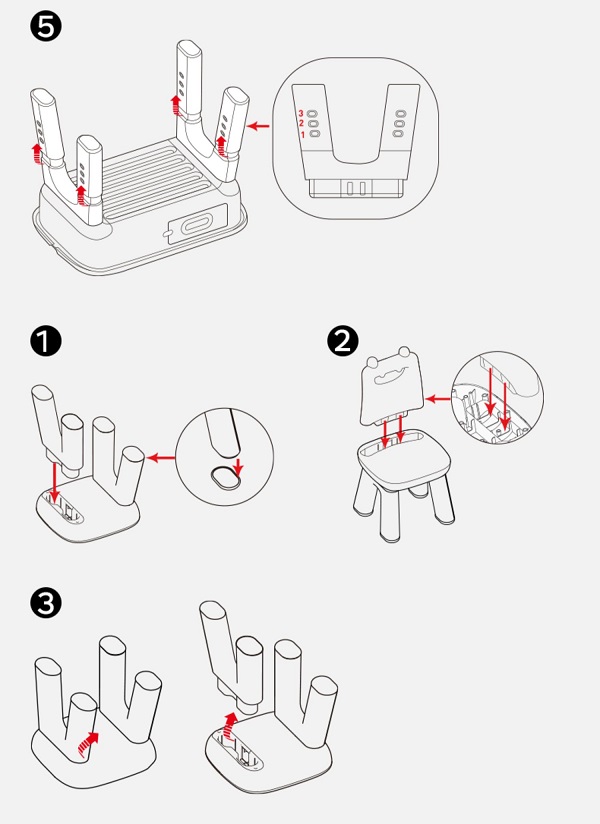 5

3
2
1

1

2

3