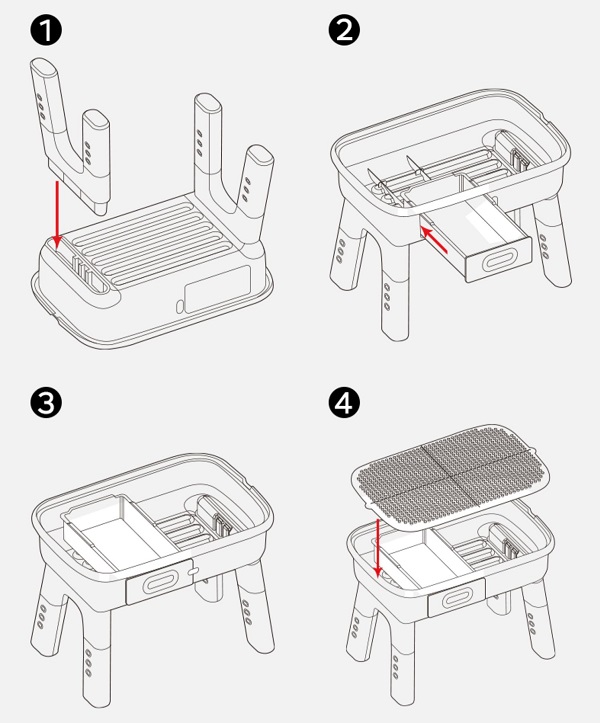 1

2

3

4