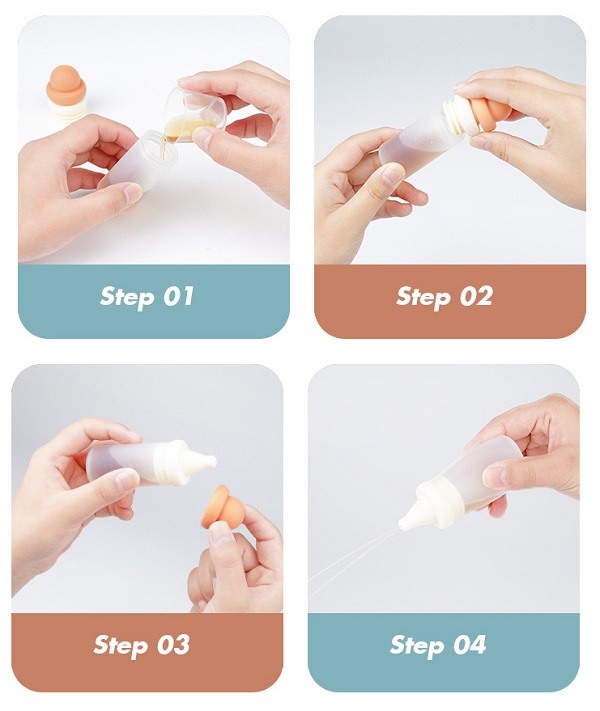 Step 01

Step 02

Step 03

Step 04